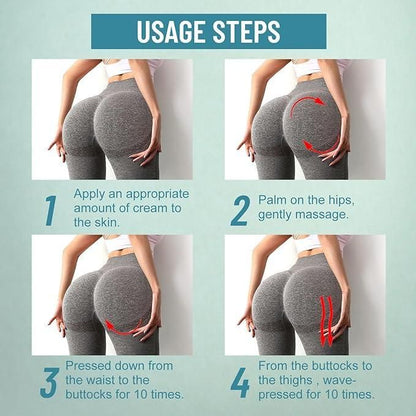 USAGE STEPS

1 Apply an appropriate amount of cream to the skin.

2 Palm on the hips, gently massage.

3 Pressed down from the waist to the buttocks for 10 times.

4 From the buttocks to the thighs , wave-pressed for 10 times.