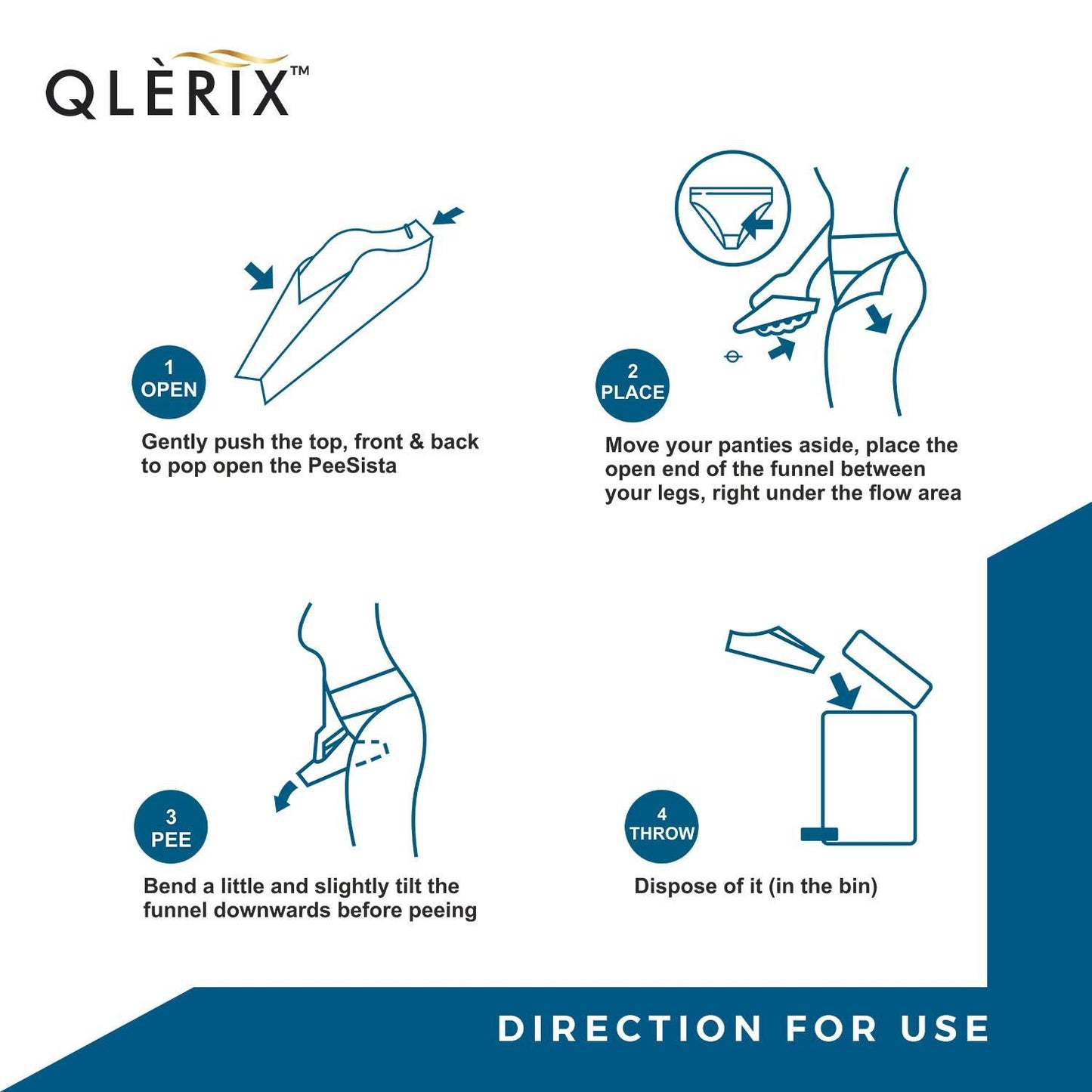 QLÈRIX™

1
OPEN

Gently push the top, front & back to pop open the PeeSista

2
PLACE

Move your panties aside, place the open end of the funnel between your legs, right under the flow area

3
PEE

Bend a little and slightly tilt the funnel downwards before peeing

4
THROW

Dispose of it (in the bin)

DIRECTION FOR USE