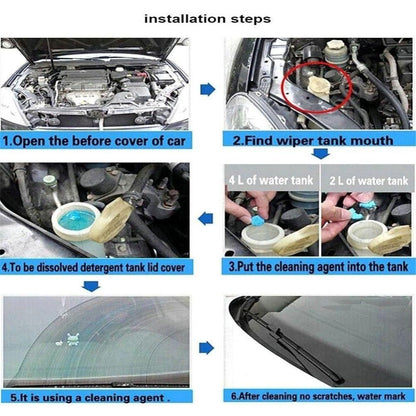 installation steps

1.Open the before cover of car

2.Find wiper tank mouth

4 L of water tank

2 L of water tank

3.Put the cleaning agent into the tank

4.To be dissolved detergent tank lid cover

5.It is using a cleaning agent .

6.After cleaning no scratches, water mark